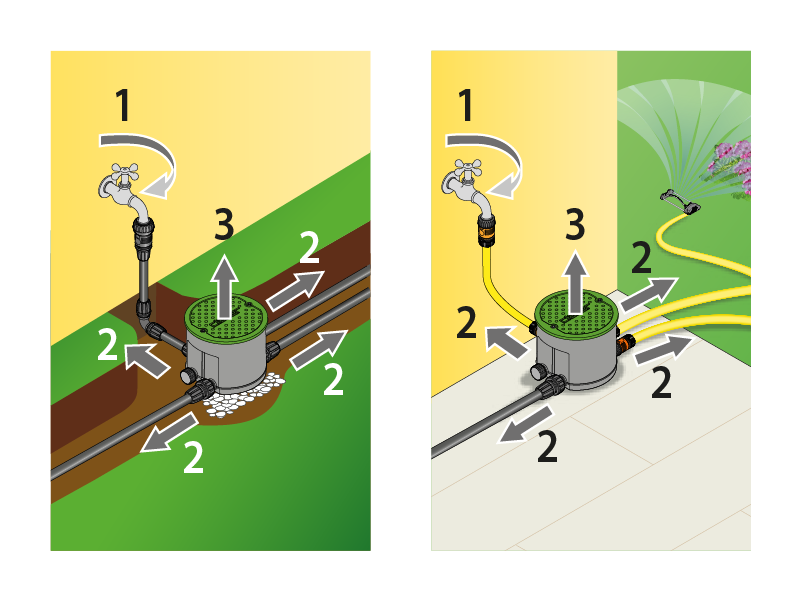 1
3
2
2
2
2

1
3
2
2
2
2