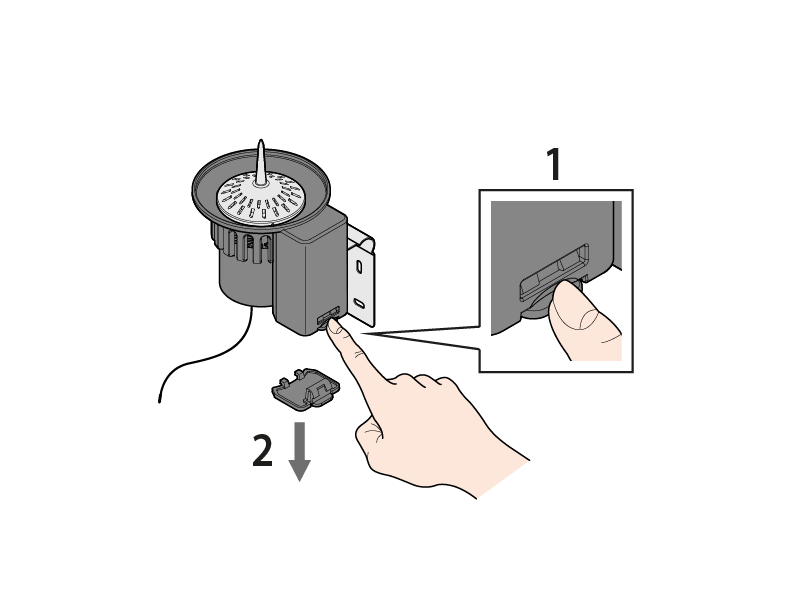 1
2