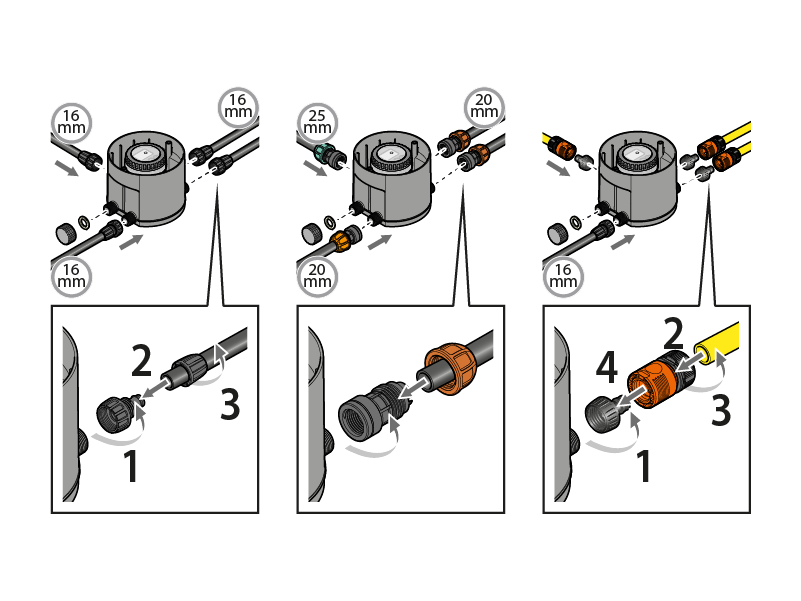 16 mm
16 mm
16 mm
2
3
1
25 mm
20 mm
20 mm
16 mm
2
4
3
1