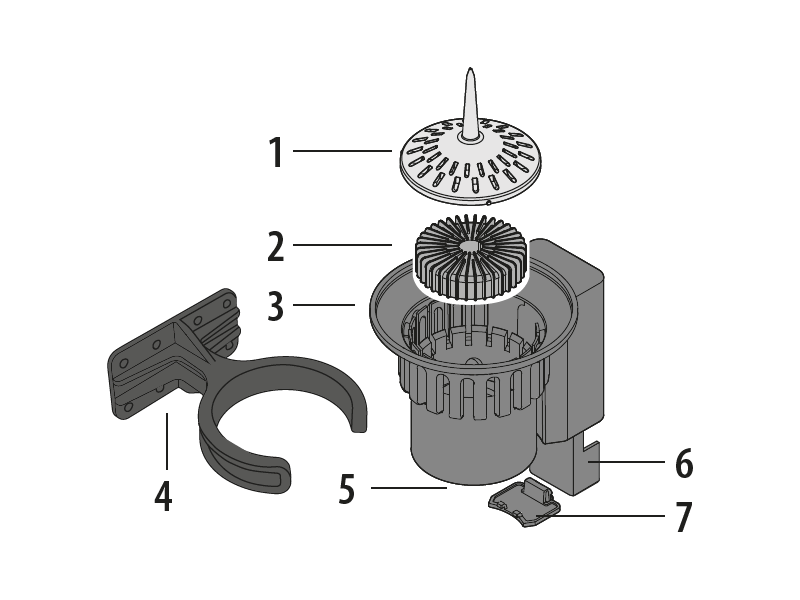 1
2
3
4
5
6
7